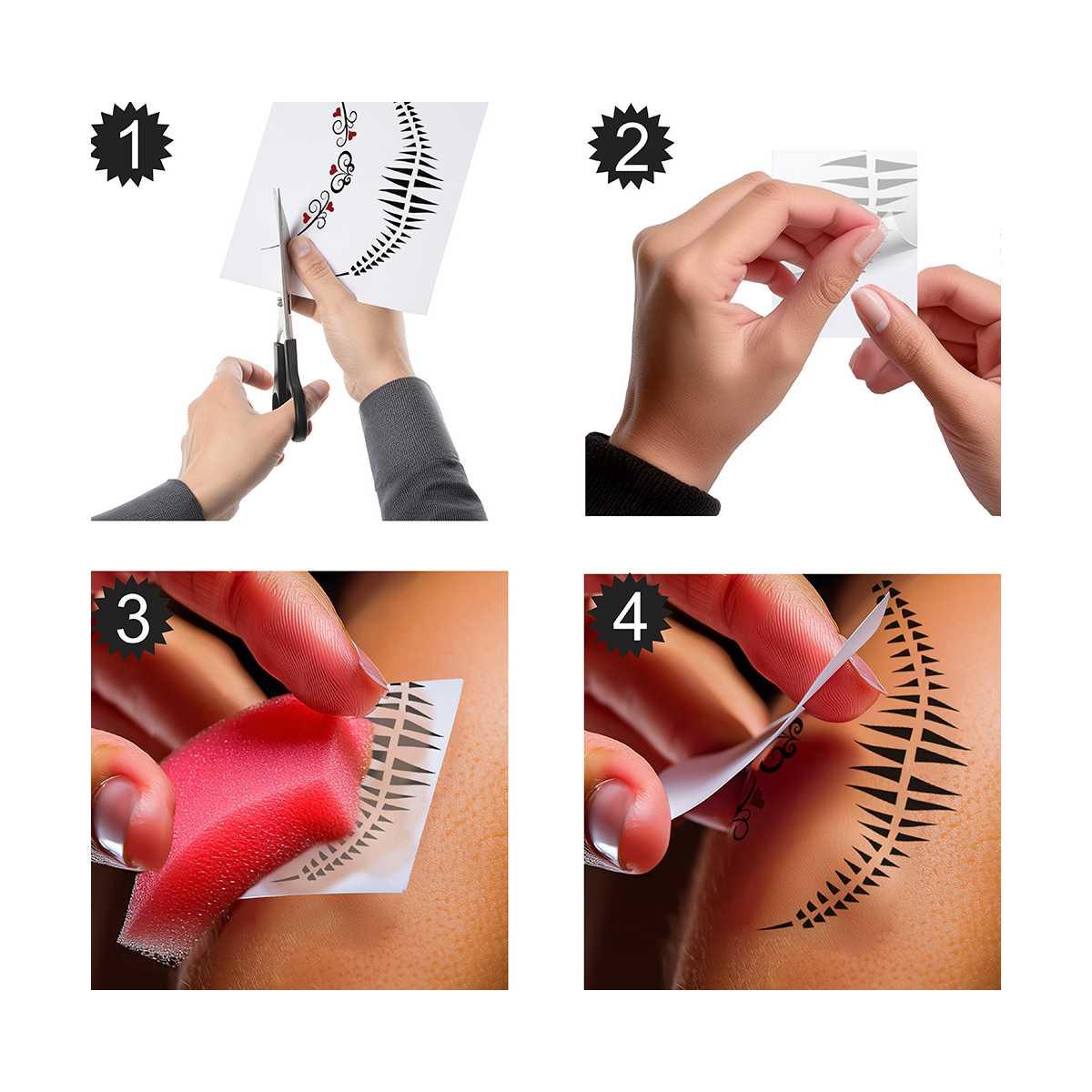 1

2

3

4