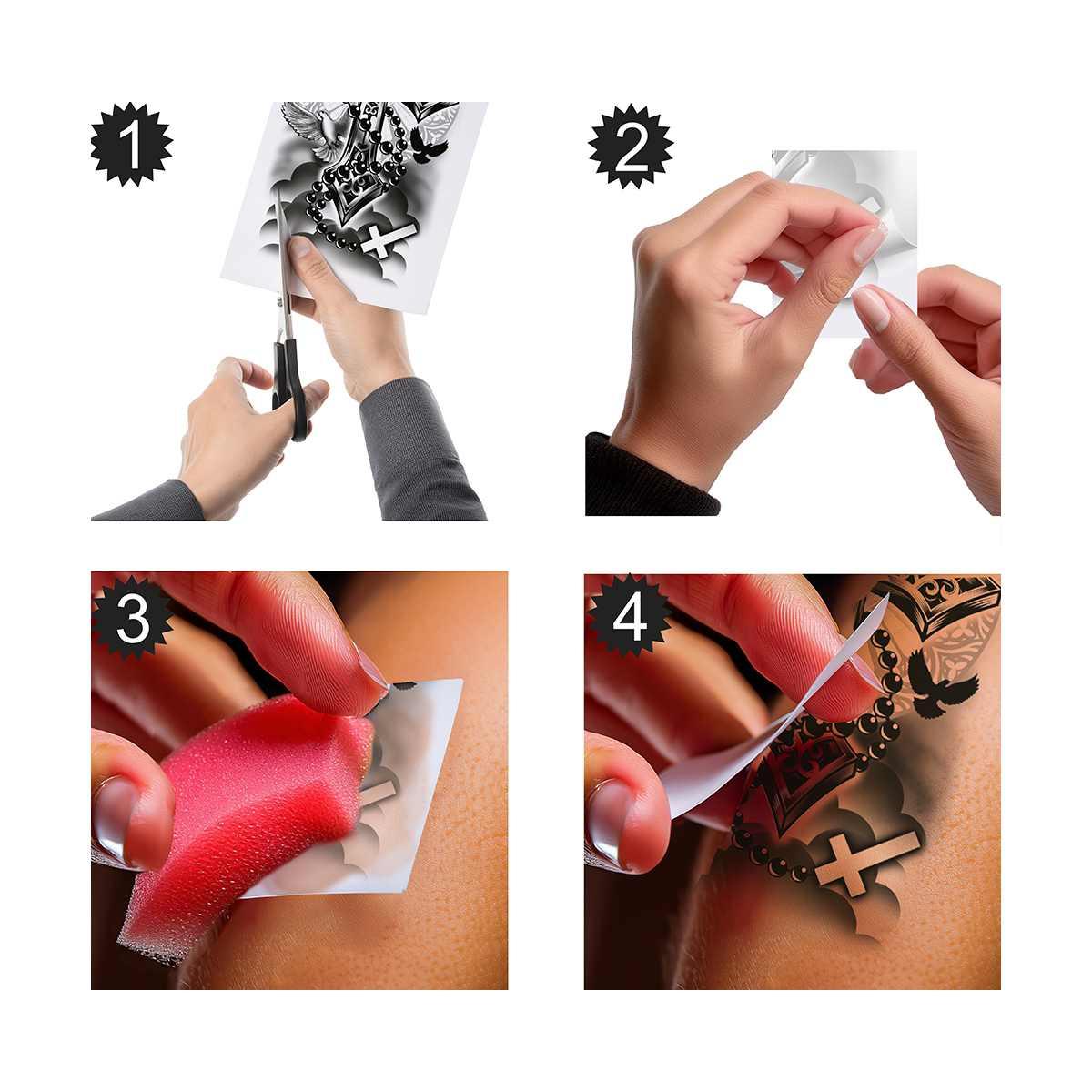 1

2

3

4