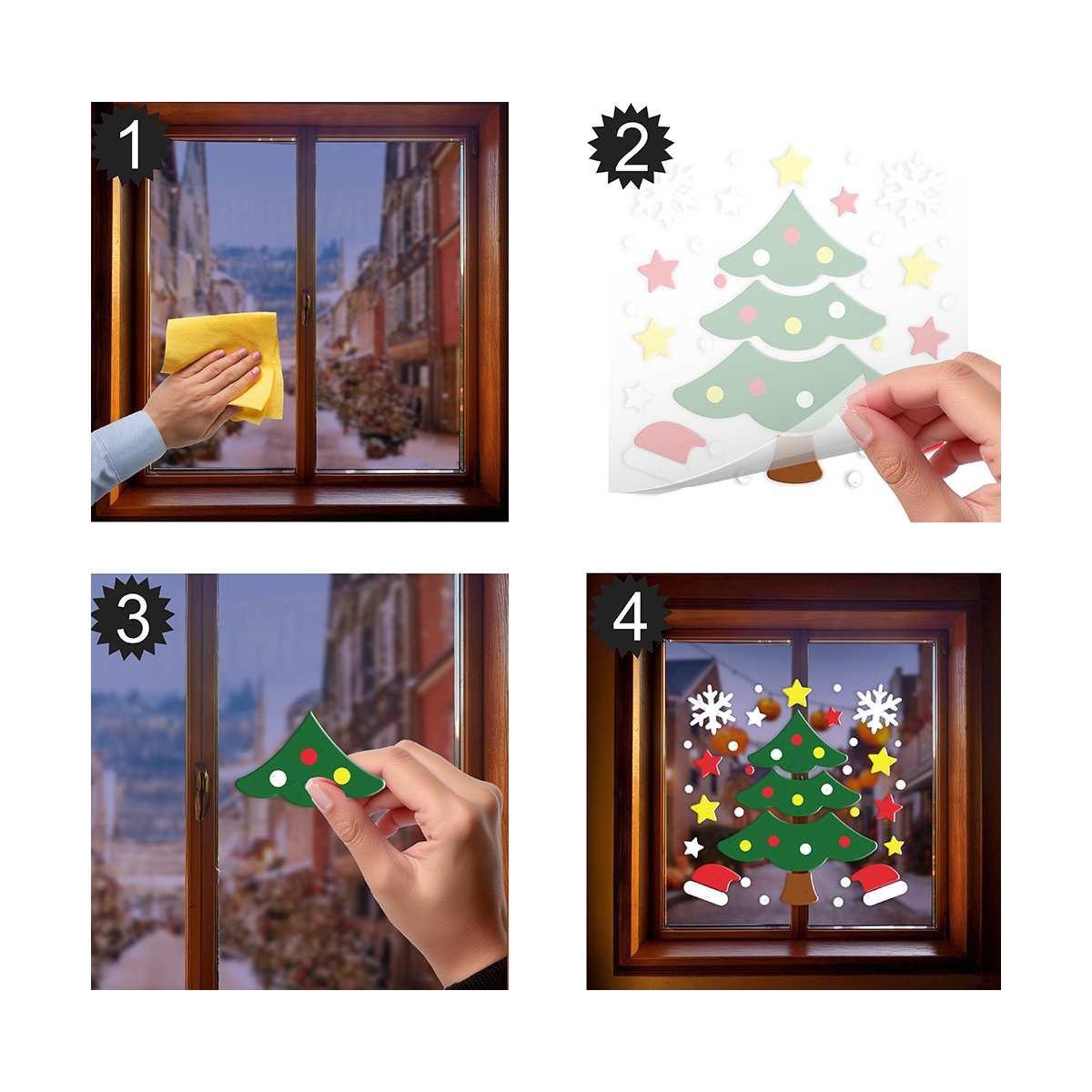 1

2

3

4