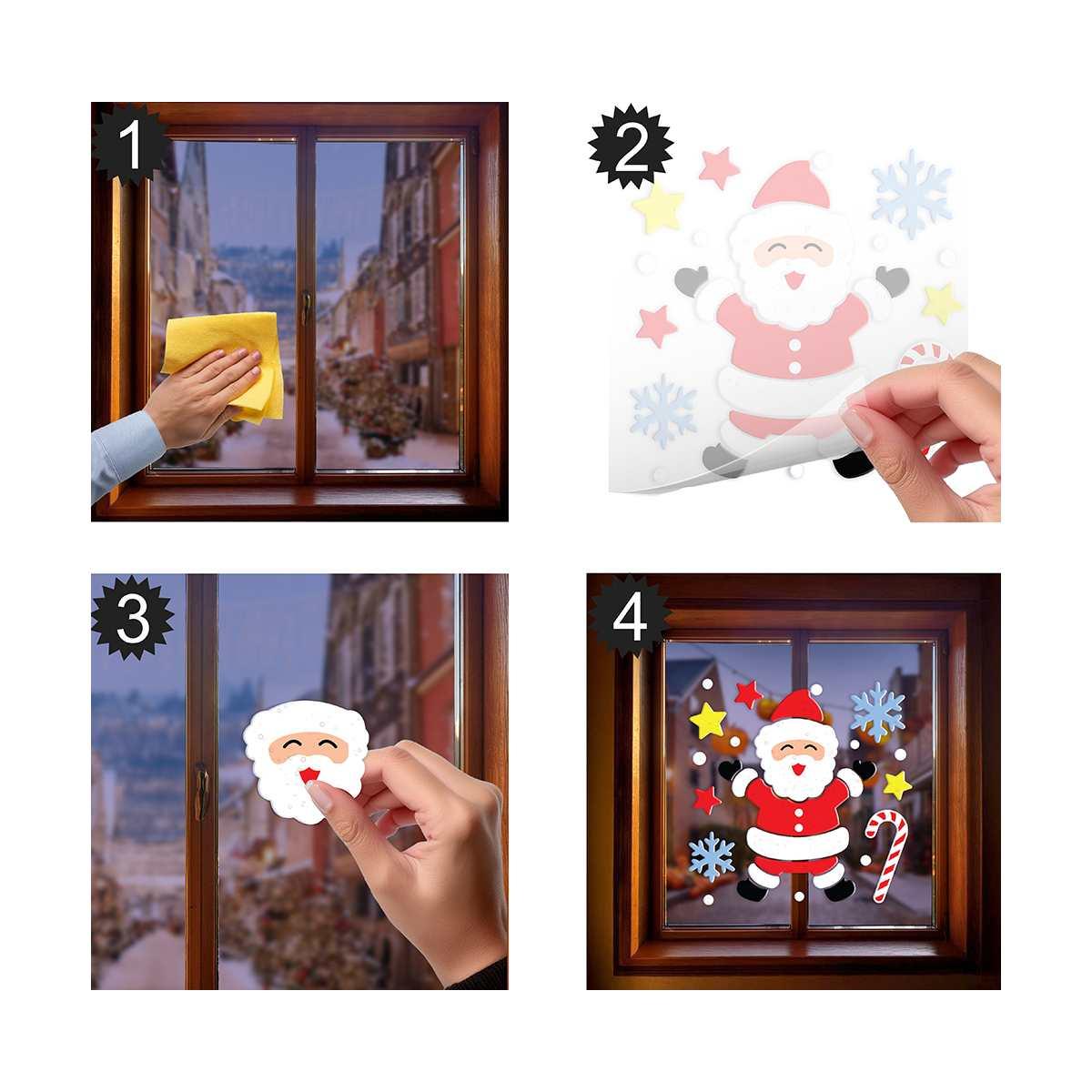 1

2

3

4